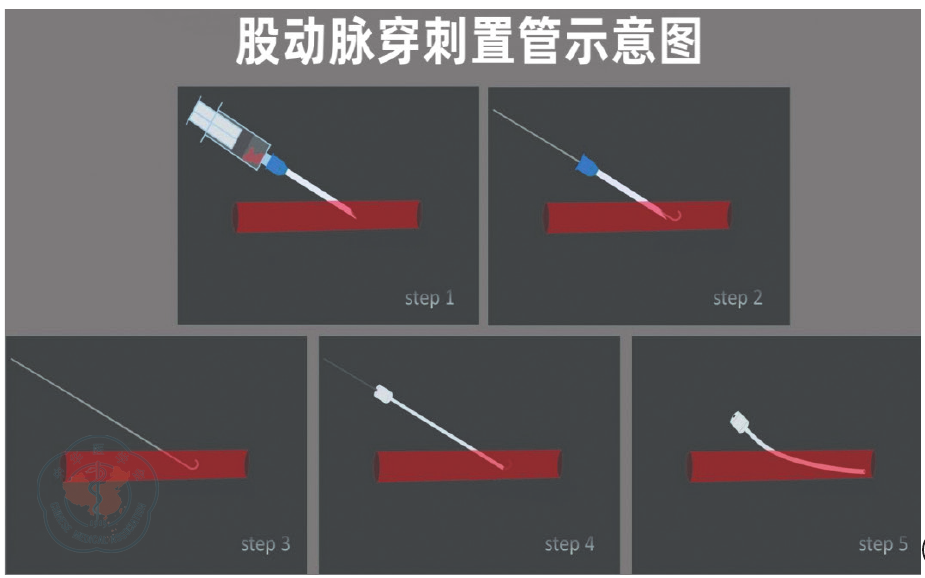 股动脉穿刺置管示意图

step 1

step 2

step 3

step 4

step 5